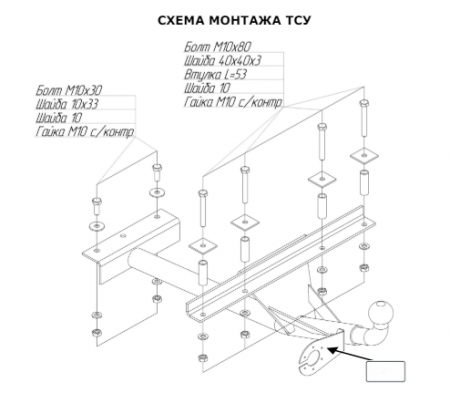 СХЕМА МОНТАЖА ТСУ

Болт М10х80
Шайба 40х40х3
Втулка L=53
Шайба 10
Гайка М10 с/контр

Болт М10х30
Шайба 10х33
Шайба 10
Гайка М10 с/контр